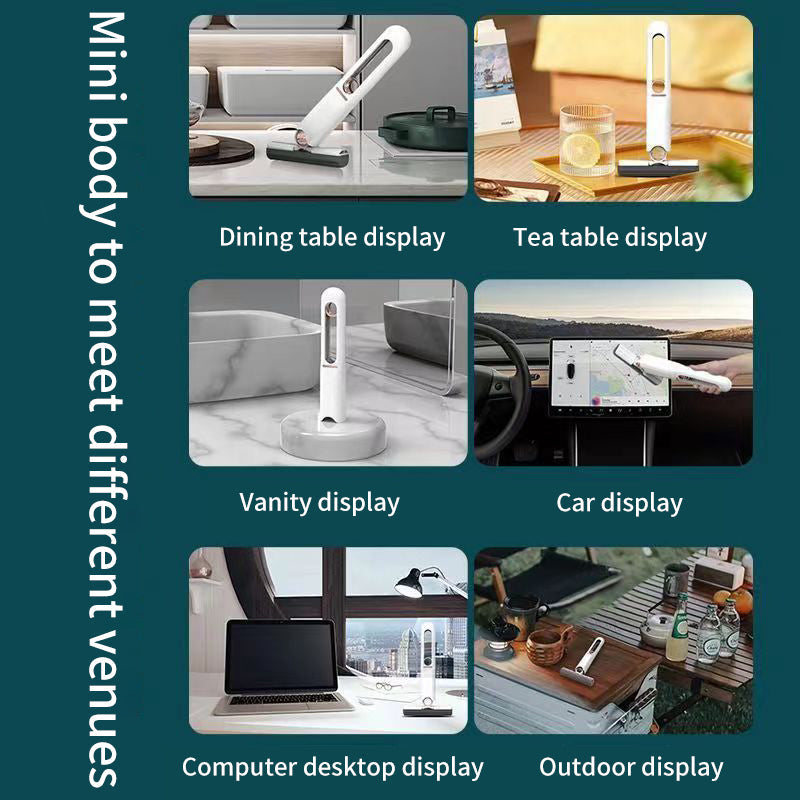 Mini body to meet different venues

Dining table display

Tea table display

Vanity display

Car display

Computer desktop display

Outdoor display